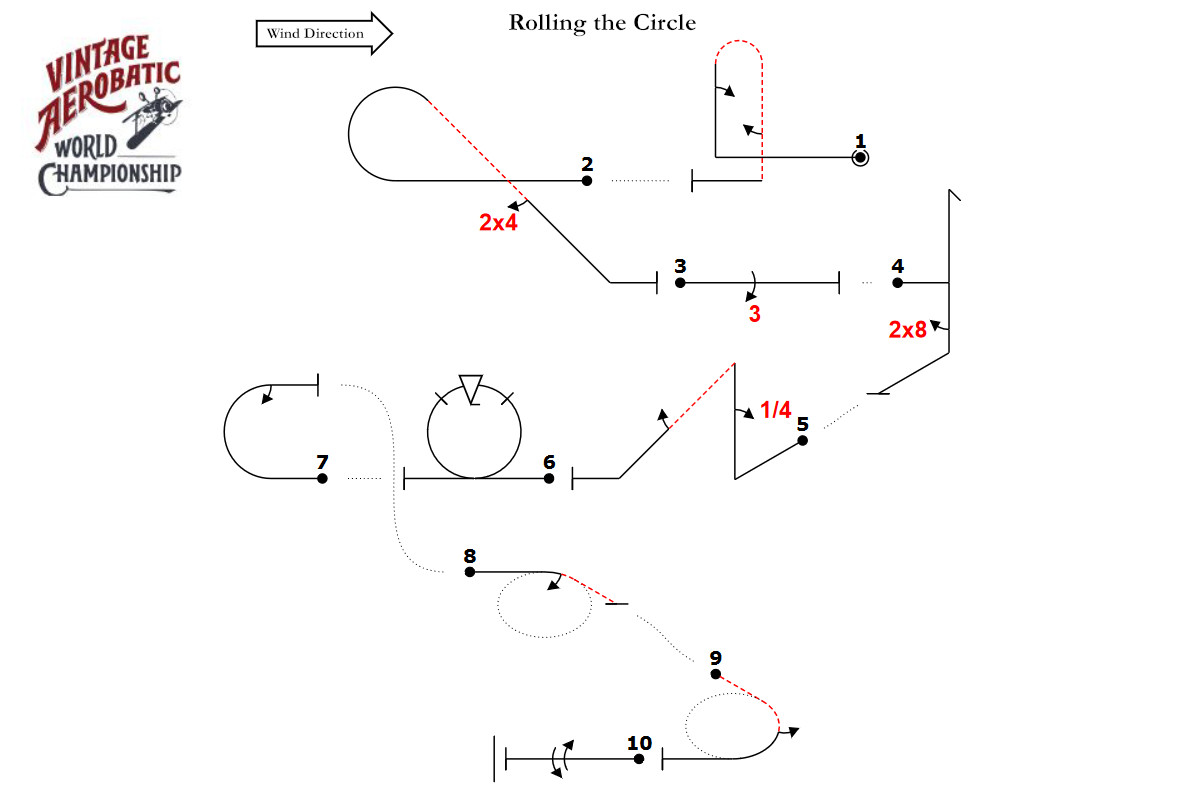 VINTAGE AEROBATIC WORLD CHAMPIONSHIP

Wind Direction

Rolling the Circle

1

2

2x4

3

3

4

2x8

1/4

5

6

7

8

9

10